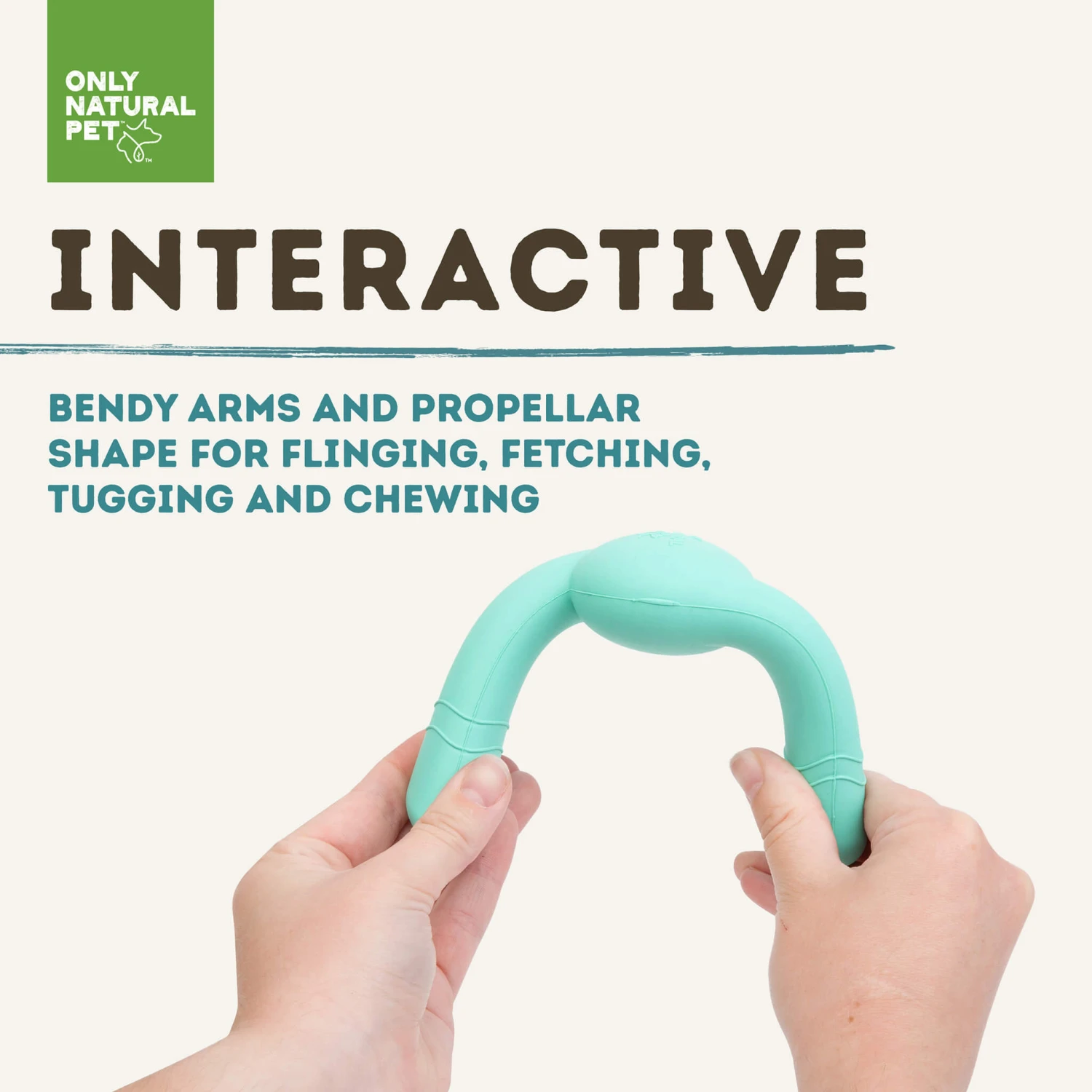 ONLY NATURAL PET™

INTERACTIVE

BENDY ARMS AND PROPELLAR SHAPE FOR FLINGING, FETCHING, TUGGING AND CHEWING